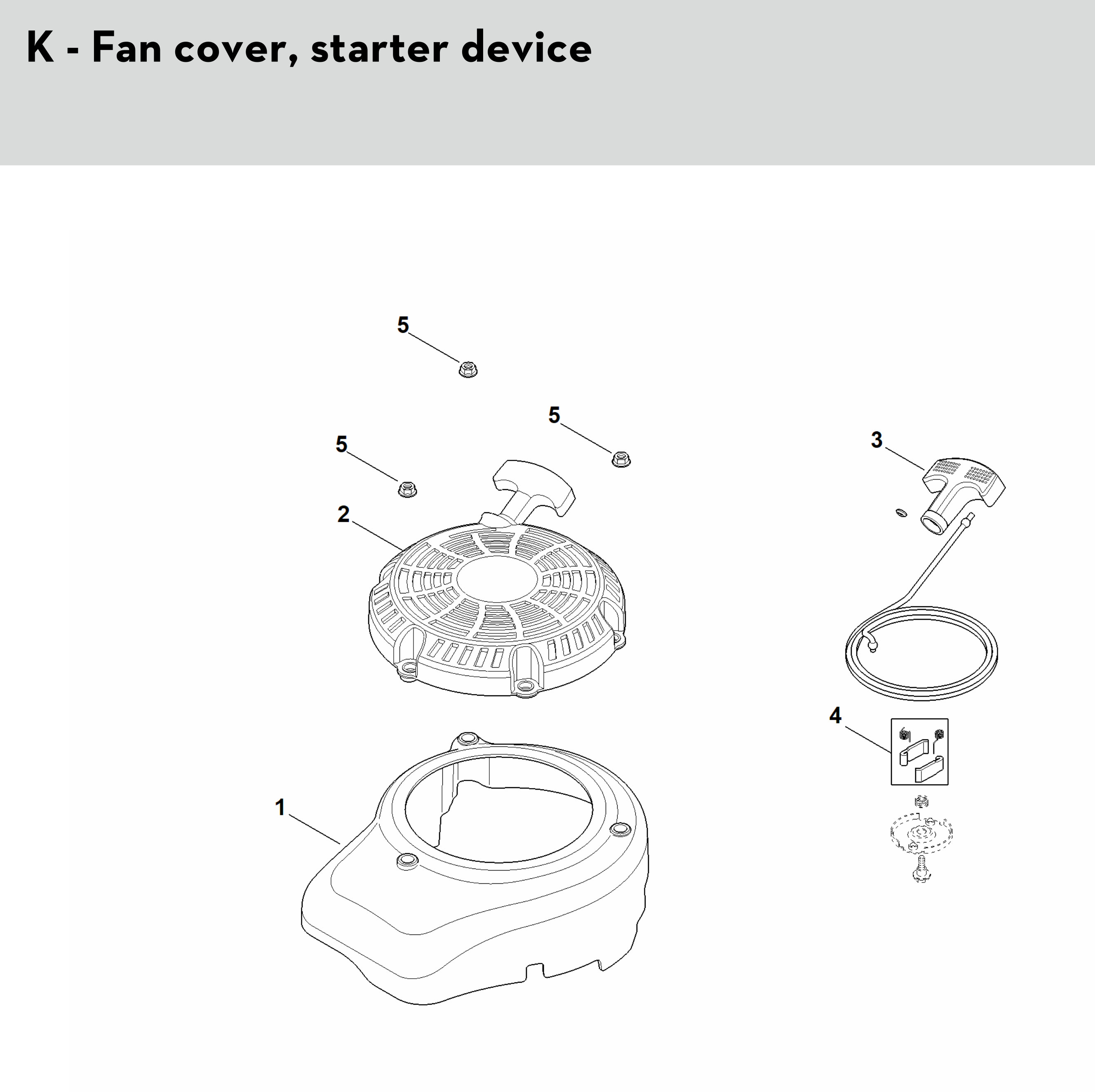 K - Fan cover, starter device

5

5

5

3

2

4

1